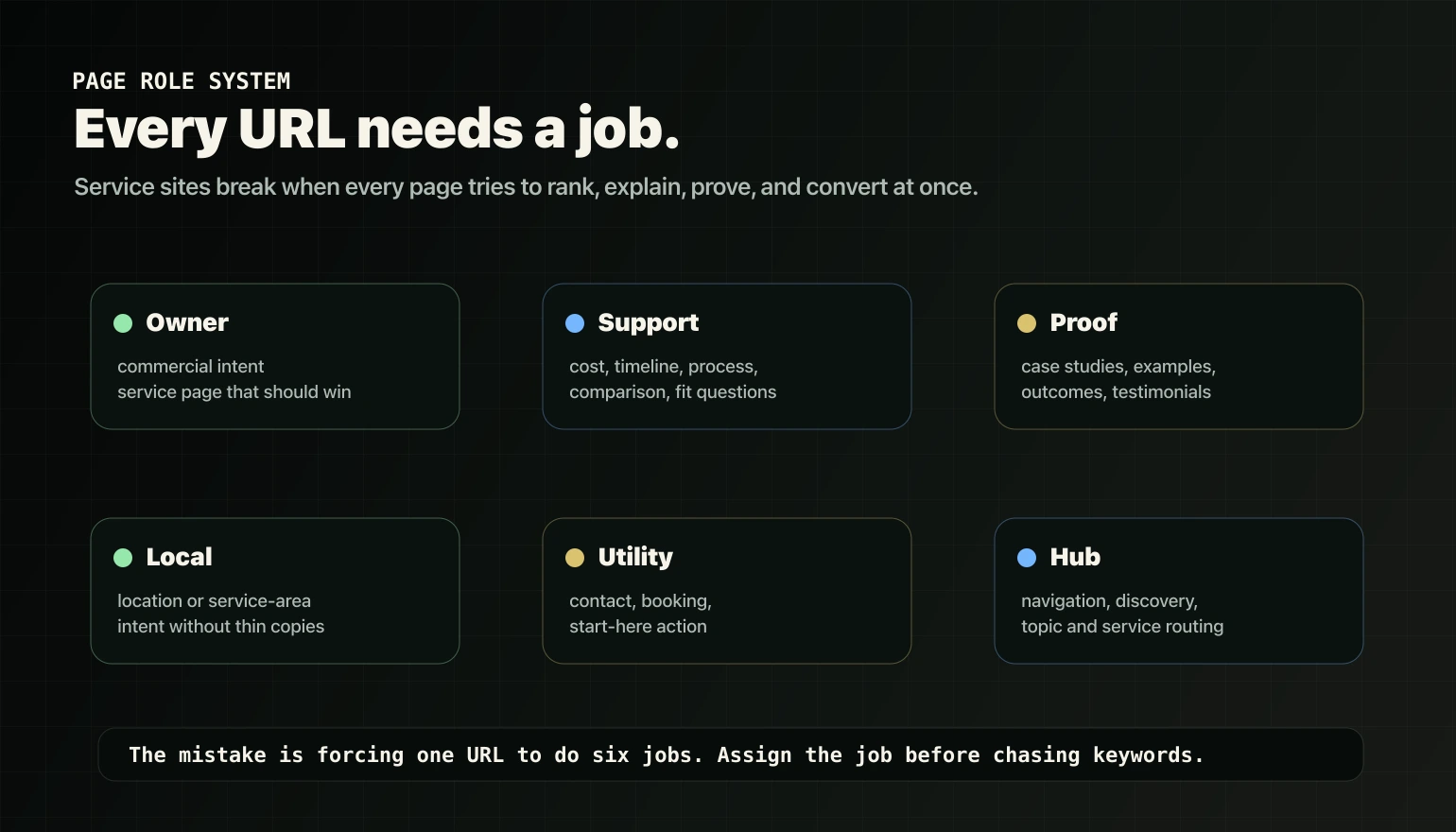 PAGE ROLE SYSTEM

Every URL needs a job.

Service sites break when every page tries to rank, explain, prove, and convert at once.

Owner

commercial intent
service page that should win

Support

cost, timeline, process,
comparison, fit questions

Proof

case studies, examples,
outcomes, testimonials

Local

location or service-area
intent without thin copies

Utility

contact, booking,
start-here action

Hub

navigation, discovery,
topic and service routing

The mistake is forcing one URL to do six jobs. Assign the job before chasing keywords.